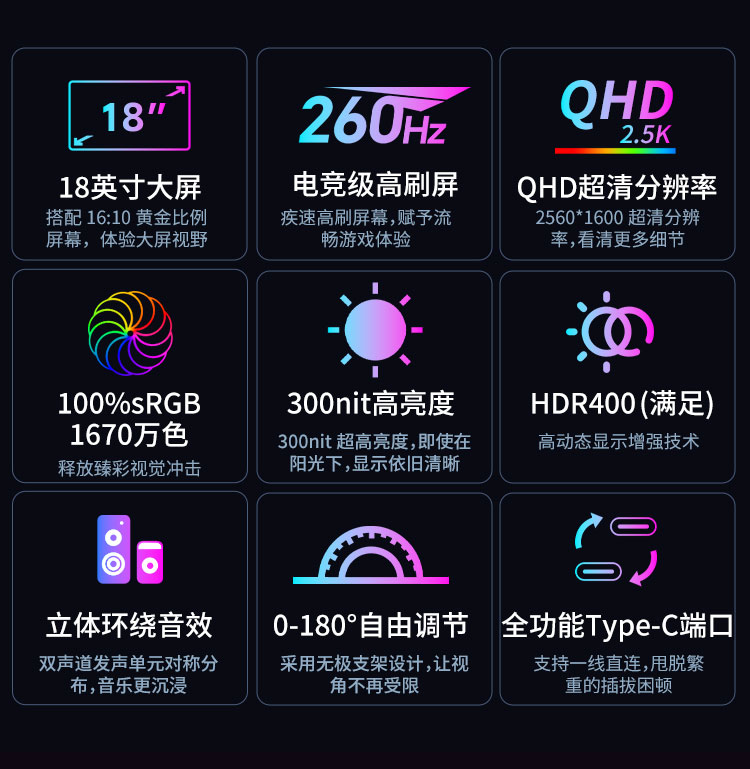 18"

18英寸大屏

搭配16:10黄金比例屏幕，体验大屏视野

260Hz

电竞级高刷屏

疾速高刷屏幕，赋予流畅游戏体验

QHD
2.5K

QHD超清分辨率

2560*1600超清分辨率，看清更多细节

100%sRGB
1670万色

释放臻彩视觉冲击

300nit高亮度

300nit超高亮度，即使在阳光下，显示依旧清晰

HDR400(满足)

高动态显示增强技术

立体环绕音效

双声道发声单元对称分布，音乐更沉浸

0-180°自由调节

采用无极支架设计，让视角不再受限

全功能Type-C端口

支持一线直连，甩脱繁重的插拔困顿